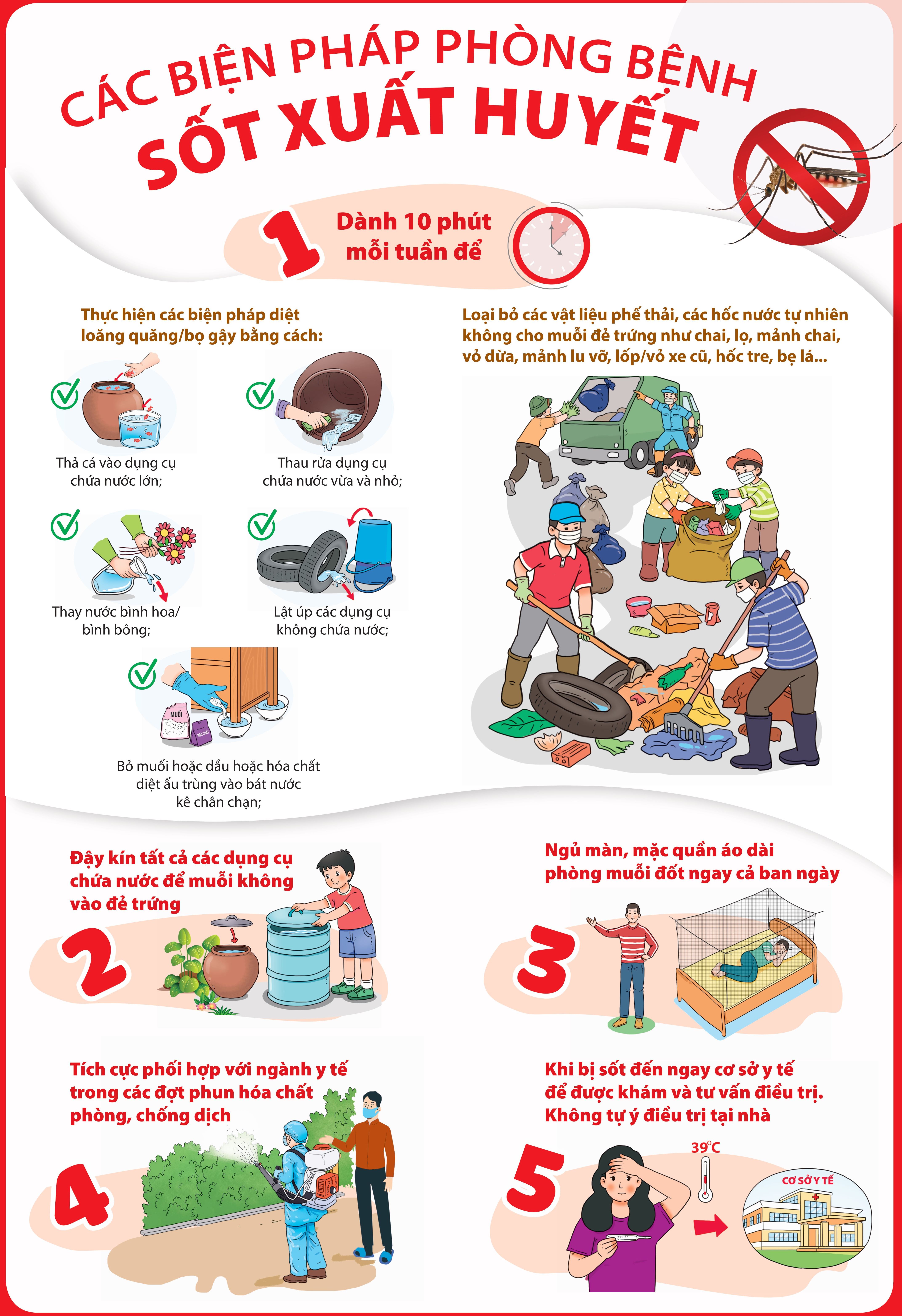 CÁC BIỆN PHÁP PHÒNG BỆNH
SỐT XUẤT HUYẾT

1 Dành 10 phút mỗi tuần để

Thực hiện các biện pháp diệt loăng quăng/bọ gậy bằng cách:

Thả cá vào dụng cụ chứa nước lớn;

Thau rửa dụng cụ chứa nước vừa và nhỏ;

Thay nước bình hoa/ bình bông;

Lật úp các dụng cụ không chứa nước;

MUỐI
HÓA CHẤT

Bỏ muối hoặc dầu hoặc hóa chất diệt ấu trùng vào bát nước kê chân chạn;

Loại bỏ các vật liệu phế thải, các hốc nước tự nhiên không cho muỗi đẻ trứng như chai, lọ, mảnh chai, vỏ dừa, mảnh lu vỡ, lốp/vỏ xe cũ, hốc tre, bẹ lá...

Đậy kín tất cả các dụng cụ chứa nước để muỗi không vào đẻ trứng

2

Ngủ màn, mặc quần áo dài phòng muỗi đốt ngay cả ban ngày

3

Tích cực phối hợp với ngành y tế trong các đợt phun hóa chất phòng, chống dịch

4

Khi bị sốt đến ngay cơ sở y tế để được khám và tư vấn điều trị. Không tự ý điều trị tại nhà

5

39°C

CƠ SỞ Y TẾ